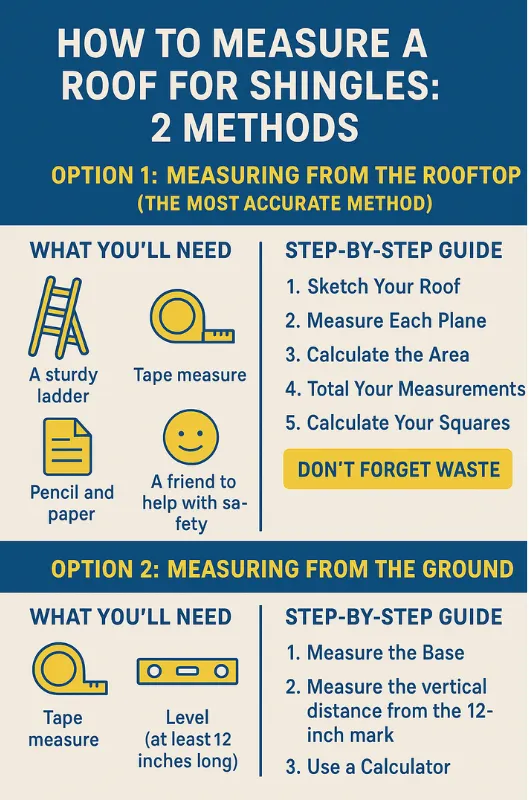 HOW TO MEASURE A ROOF FOR SHINGLES: 2 METHODS

OPTION 1: MEASURING FROM THE ROOFTOP (THE MOST ACCURATE METHOD)

WHAT YOU'LL NEED

A sturdy ladder

Tape measure

Pencil and paper

A friend to help with safety

STEP-BY-STEP GUIDE

1. Sketch Your Roof
2. Measure Each Plane
3. Calculate the Area
4. Total Your Measurements
5. Calculate Your Squares

DON'T FORGET WASTE

OPTION 2: MEASURING FROM THE GROUND

WHAT YOU'LL NEED

Tape measure

Level (at least 12 inches long)

STEP-BY-STEP GUIDE

1. Measure the Base
2. Measure the vertical distance from the 12-inch mark
3. Use a Calculator